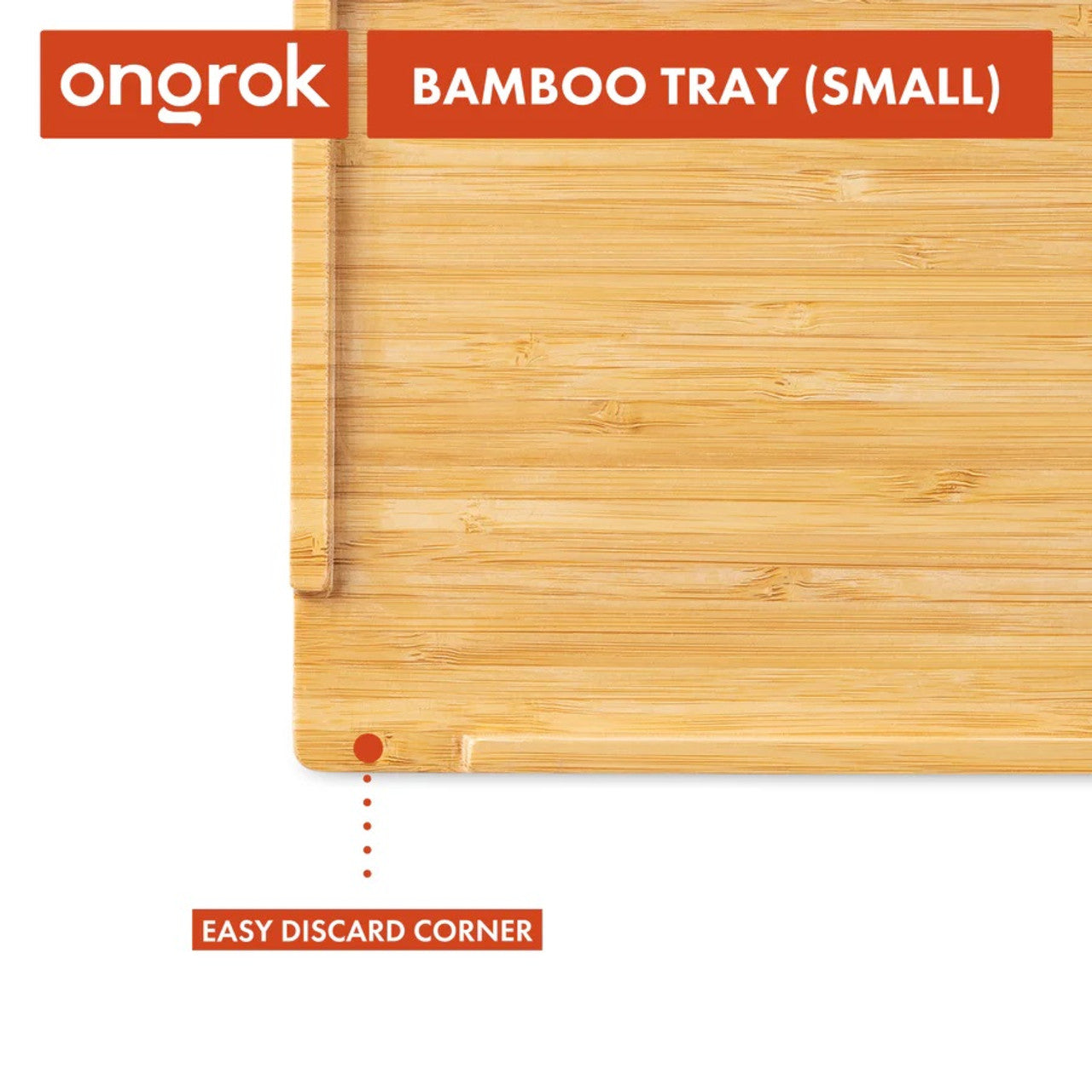 ongrok

BAMBOO TRAY (SMALL)

EASY DISCARD CORNER