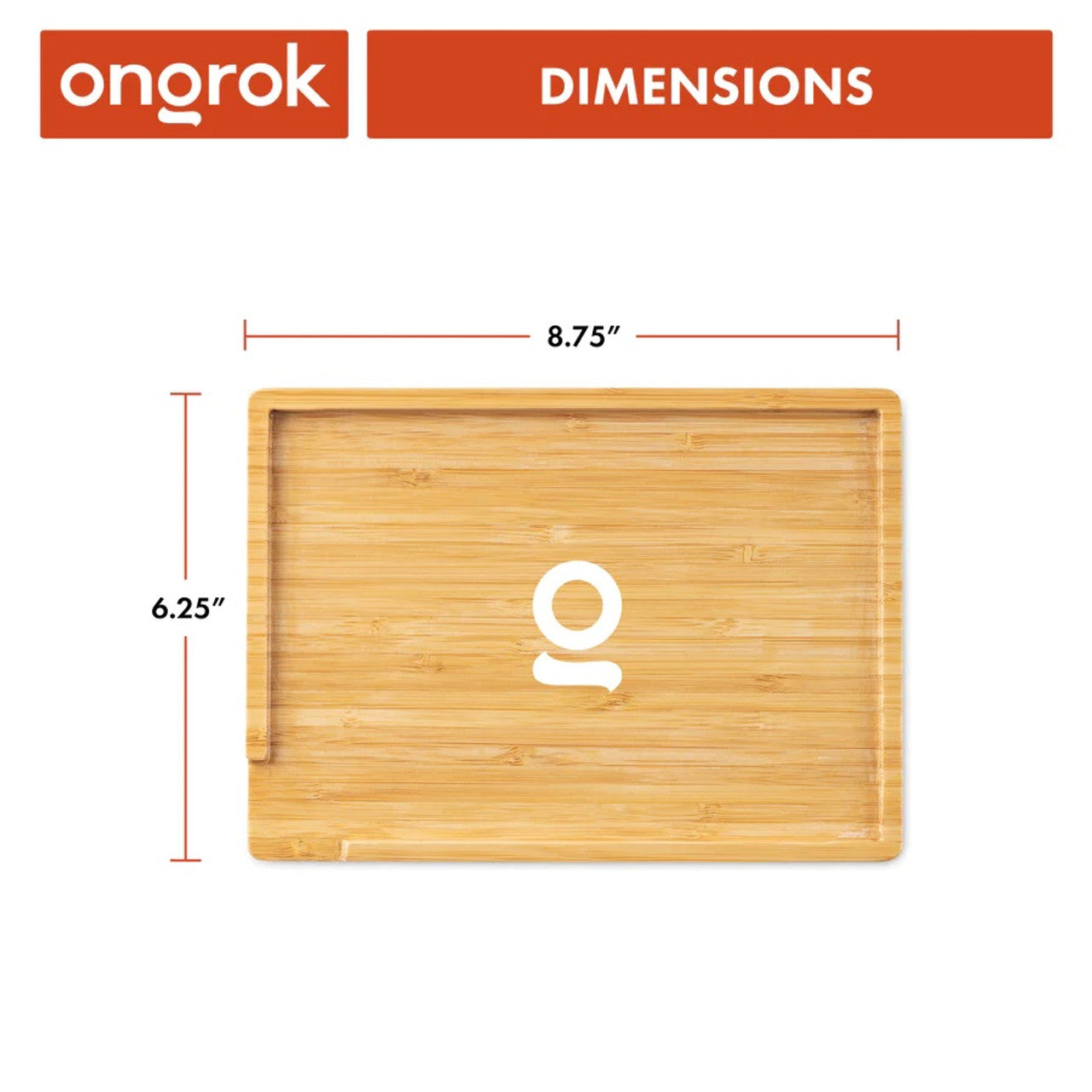 ongrok

DIMENSIONS

8.75″

6.25″

g